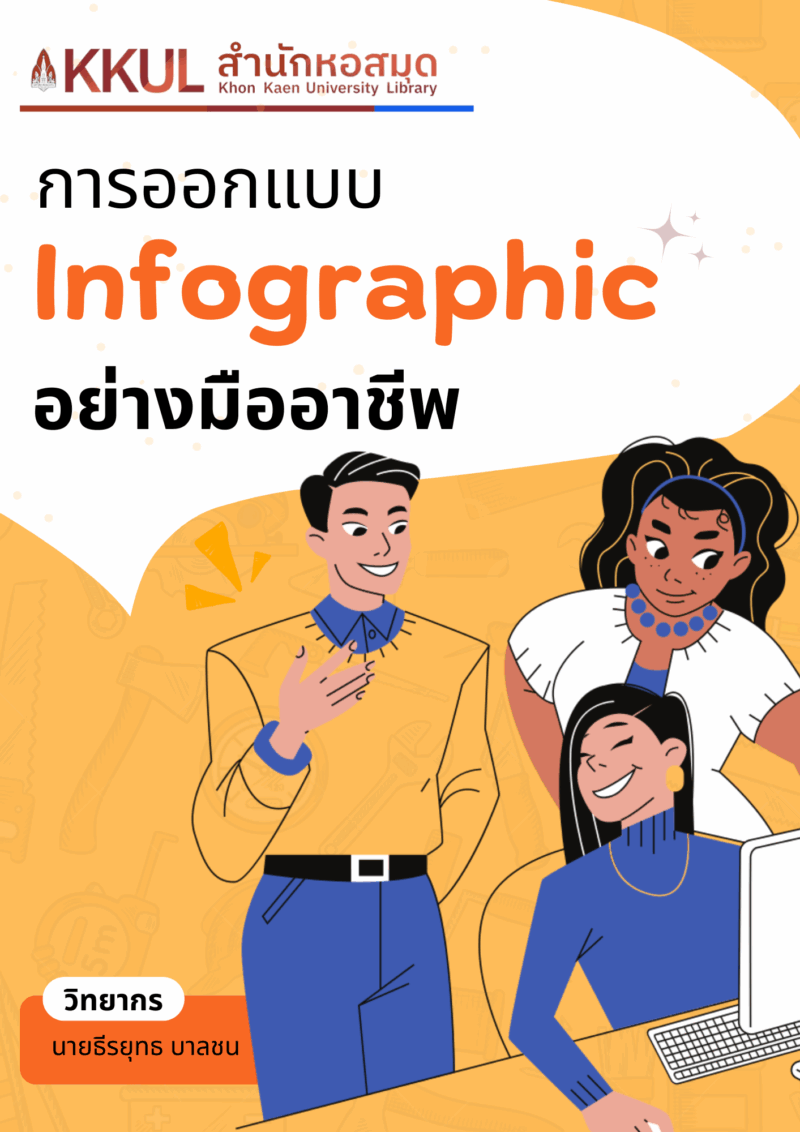 KKUL สำนักหอสมุด
Khon Kaen University Library

การออกแบบ
Infographic
อย่างมืออาชีพ

วิทยากร
นายธีรยุทธ บาลชน